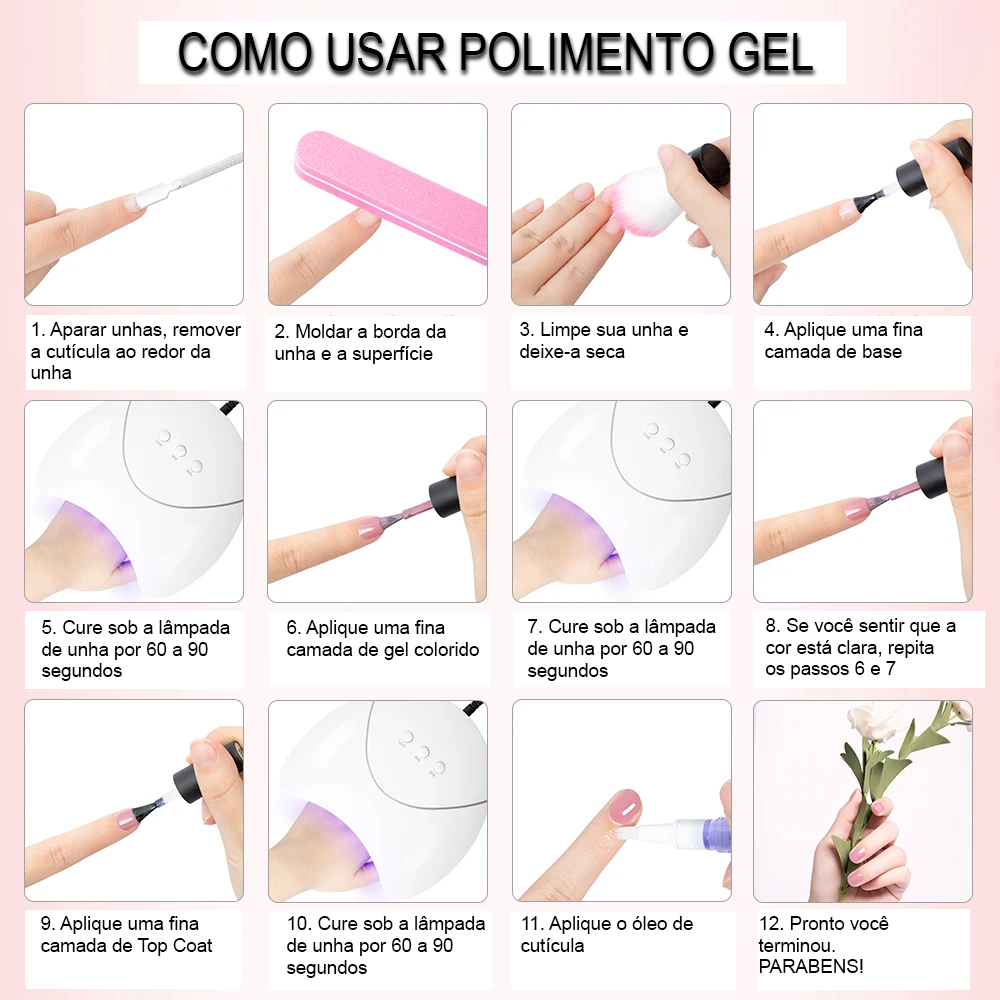 COMO USAR POLIMENTO GEL

1. Aparar unhas, remover a cutícula ao redor da unha

2. Moldar a borda da unha e a superfície

3. Limpe sua unha e deixe-a seca

4. Aplique uma fina camada de base

5. Cure sob a lâmpada de unha por 60 a 90 segundos

6. Aplique uma fina camada de gel colorido

7. Cure sob a lâmpada de unha por 60 a 90 segundos

8. Se você sentir que a cor está clara, repita os passos 6 e 7

9. Aplique uma fina camada de Top Coat

10. Cure sob a lâmpada de unha por 60 a 90 segundos

11. Aplique o óleo de cutícula

12. Pronto você terminou. PARABENS!